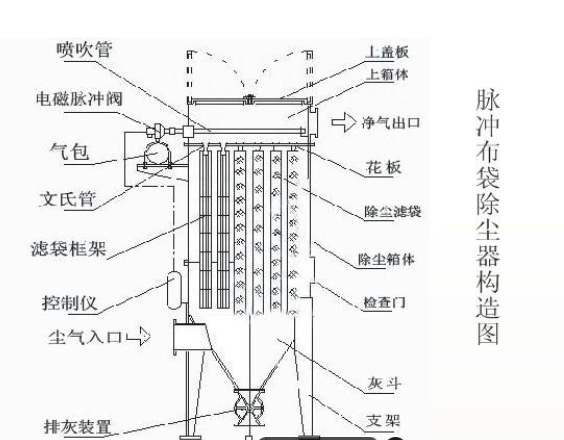 喷吹管
电磁脉冲阀
气包
文氏管
滤袋框架
控制仪
尘气入口
排灰装置

上盖板
上箱体
净气出口
花板
除尘滤袋
除尘箱体
检查门
灰斗
支架

脉冲布袋除尘器构造图